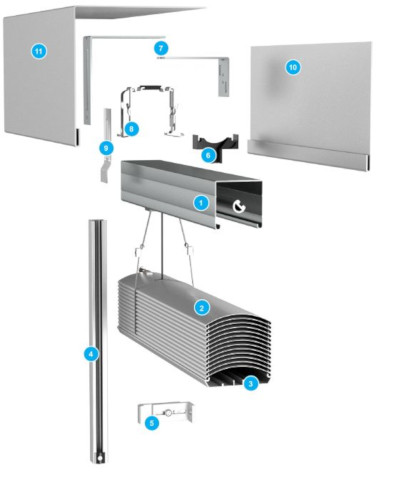 11
7
10
8
9
6
1
2
4
3
5